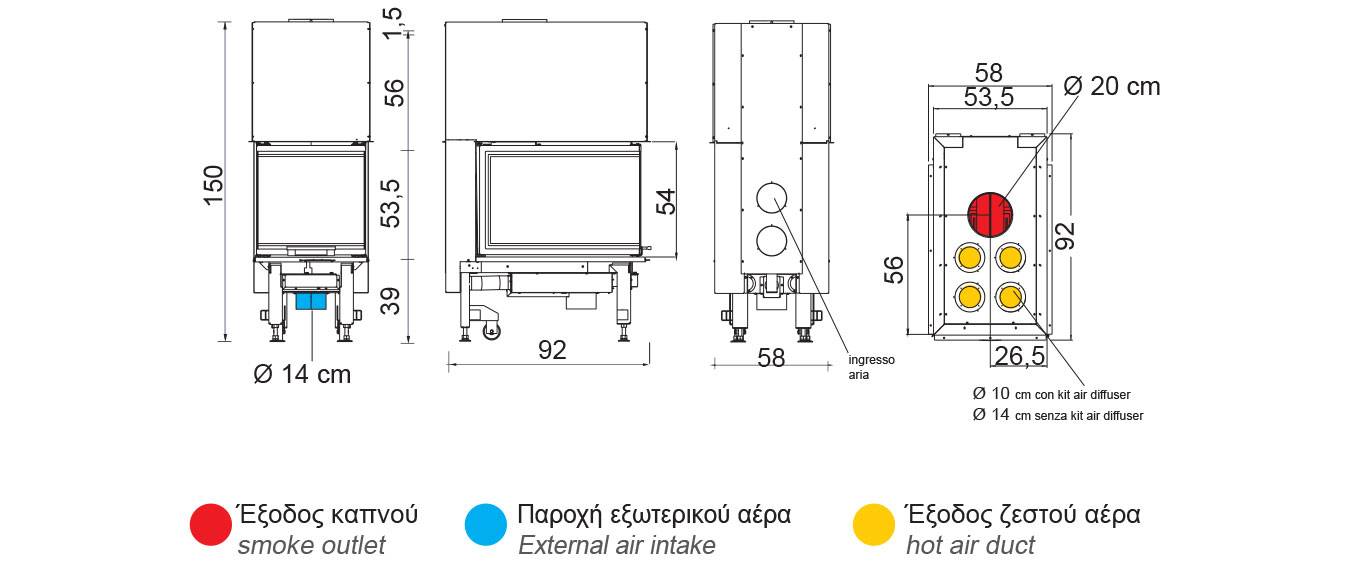 150
1,5
56
53,5
39
Ø 14 cm

54
92

58
ingresso aria

58
53,5
Ø 20 cm
92
56
26,5
Ø 10 cm con kit air diffuser
Ø 14 cm senza kit air diffuser

Έξοδος καπνού
smoke outlet

Παροχή εξωτερικού αέρα
External air intake

Έξοδος ζεστού αέρα
hot air duct